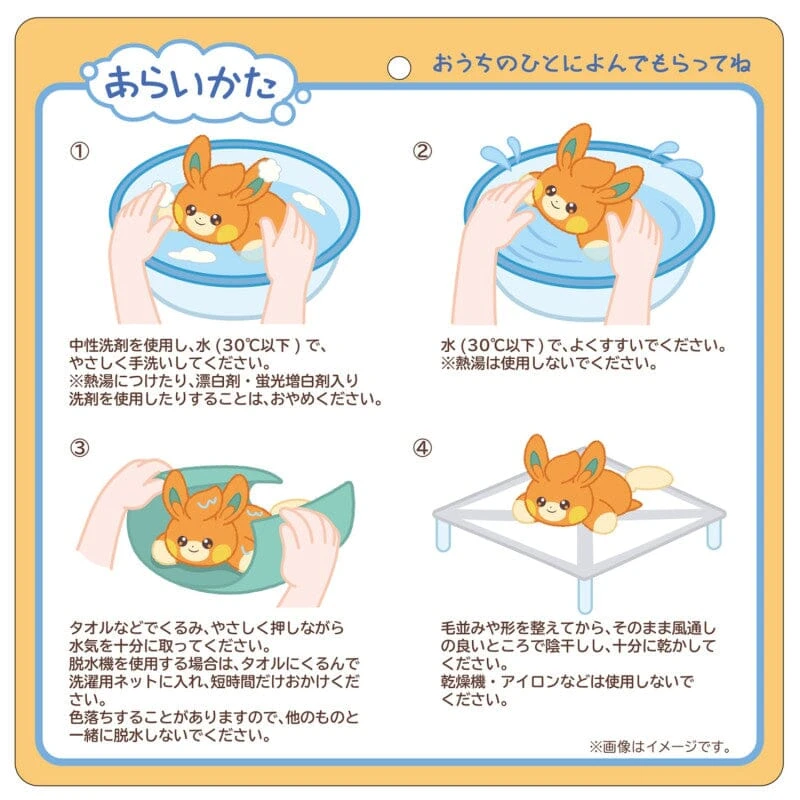 あらいかた

おうちのひとによんでもらってね

①

中性洗剤を使用し、水（30℃以下）で、やさしく手洗いしてください。
※熱湯につけたり、漂白剤・蛍光増白剤入り洗剤を使用したりすることは、おやめください。

②

水（30℃以下）で、よくすすいでください。
※熱湯は使用しないでください。

③

タオルなどでくるみ、やさしく押しながら水気を十分に取ってください。
脱水機を使用する場合は、タオルにくるんで洗濯用ネットに入れ、短時間だけおかけください。
色落ちすることがありますので、他のものと一緒に脱水しないでください。

④

毛並みや形を整えてから、そのまま風通しの良いところで陰干しし、十分に乾かしてください。
乾燥機・アイロンなどは使用しないでください。

※画像はイメージです。